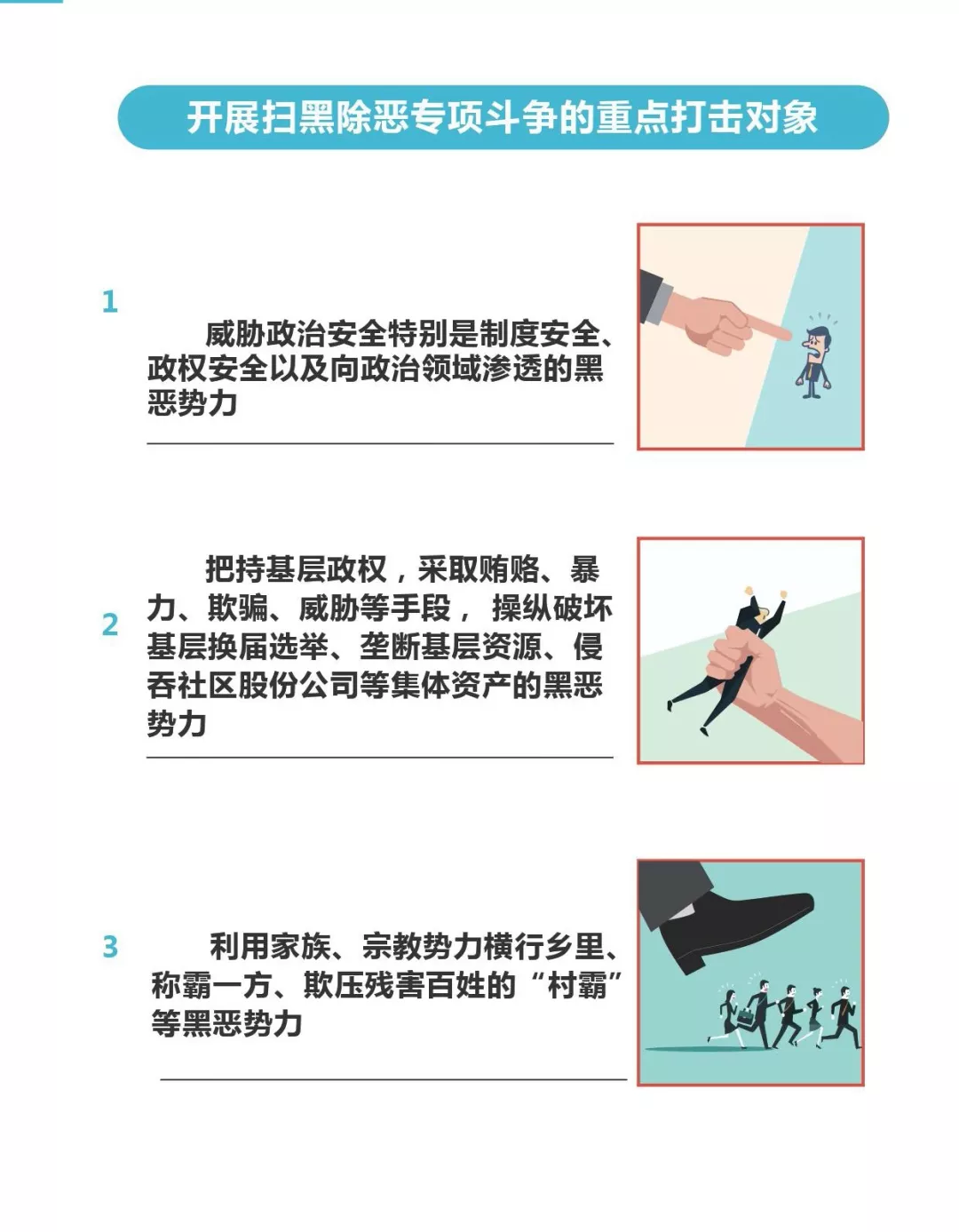 开展扫黑除恶专项斗争的重点打击对象

1

威胁政治安全特别是制度安全、政权安全以及向政治领域渗透的黑恶势力

2

把持基层政权，采取贿赂、暴力、欺骗、威胁等手段，操纵破坏基层换届选举、垄断基层资源、侵吞社区股份公司等集体资产的黑恶势力

3

利用家族、宗教势力横行乡里、称霸一方、欺压残害百姓的“村霸”等黑恶势力